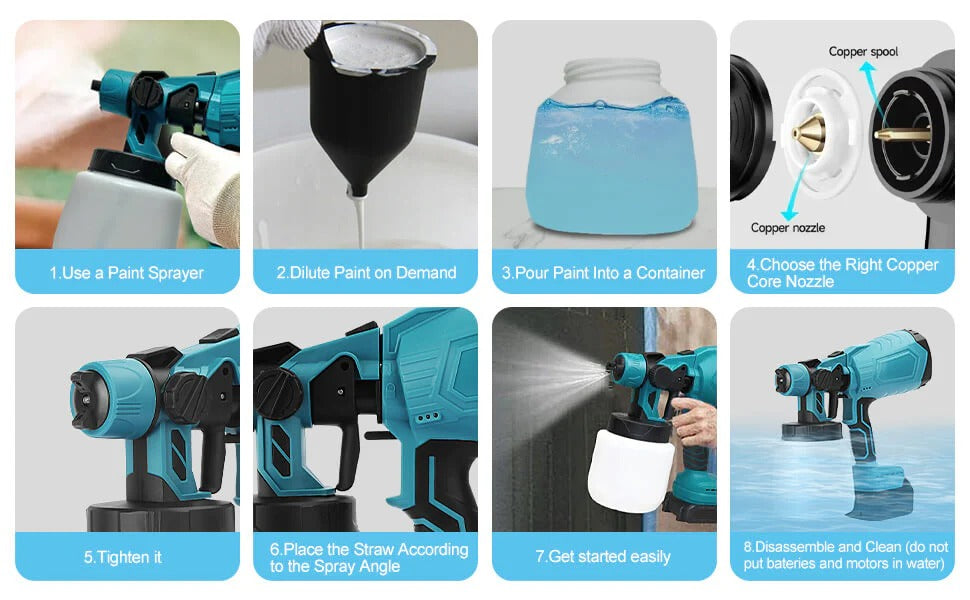 1.Use a Paint Sprayer

2.Dilute Paint on Demand

3.Pour Paint Into a Container

Copper spool

Copper nozzle

4.Choose the Right Copper Core Nozzle

5.Tighten it

6.Place the Straw According to the Spray Angle

7.Get started easily

8.Disassemble and Clean (do not put bateries and motors in water)